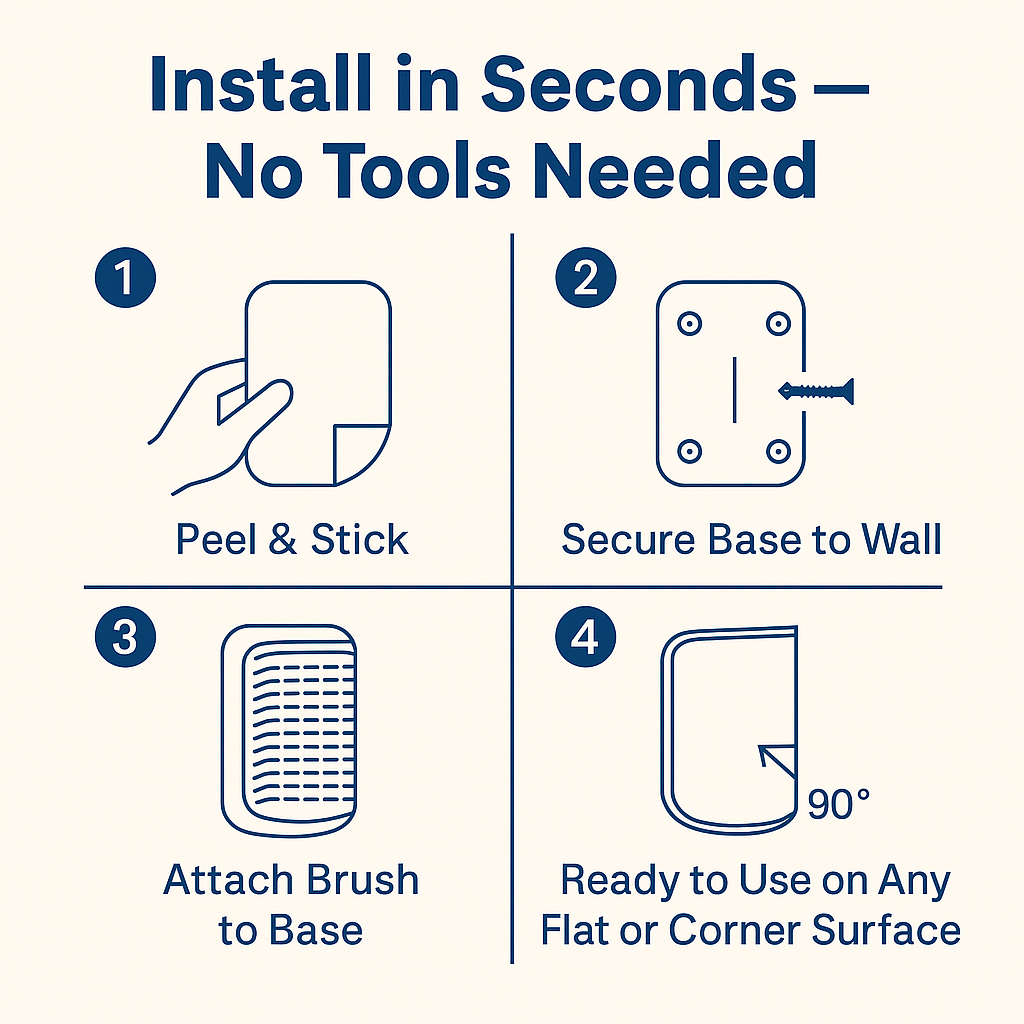 Install in Seconds — No Tools Needed

1

Peel & Stick

2

Secure Base to Wall

3

Attach Brush to Base

4

90°

Ready to Use on Any Flat or Corner Surface